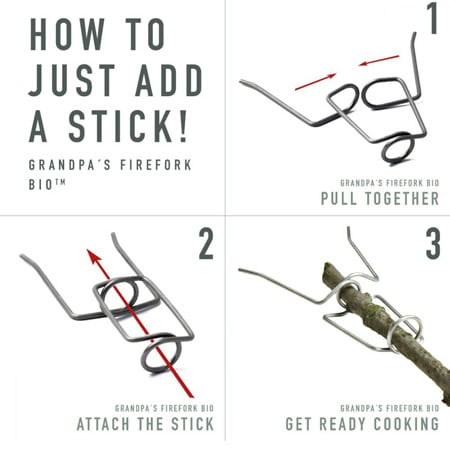 HOW TO JUST ADD A STICK!

GRANDPA´S FIREFORK BIO™

1

GRANDPA'S FIREFORK BIO
PULL TOGETHER

2

GRANDPA'S FIREFORK BIO
ATTACH THE STICK

3

GRANDPA'S FIREFORK BIO
GET READY COOKING